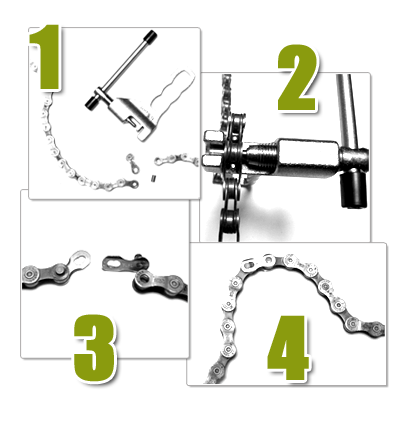 1

2

3

4